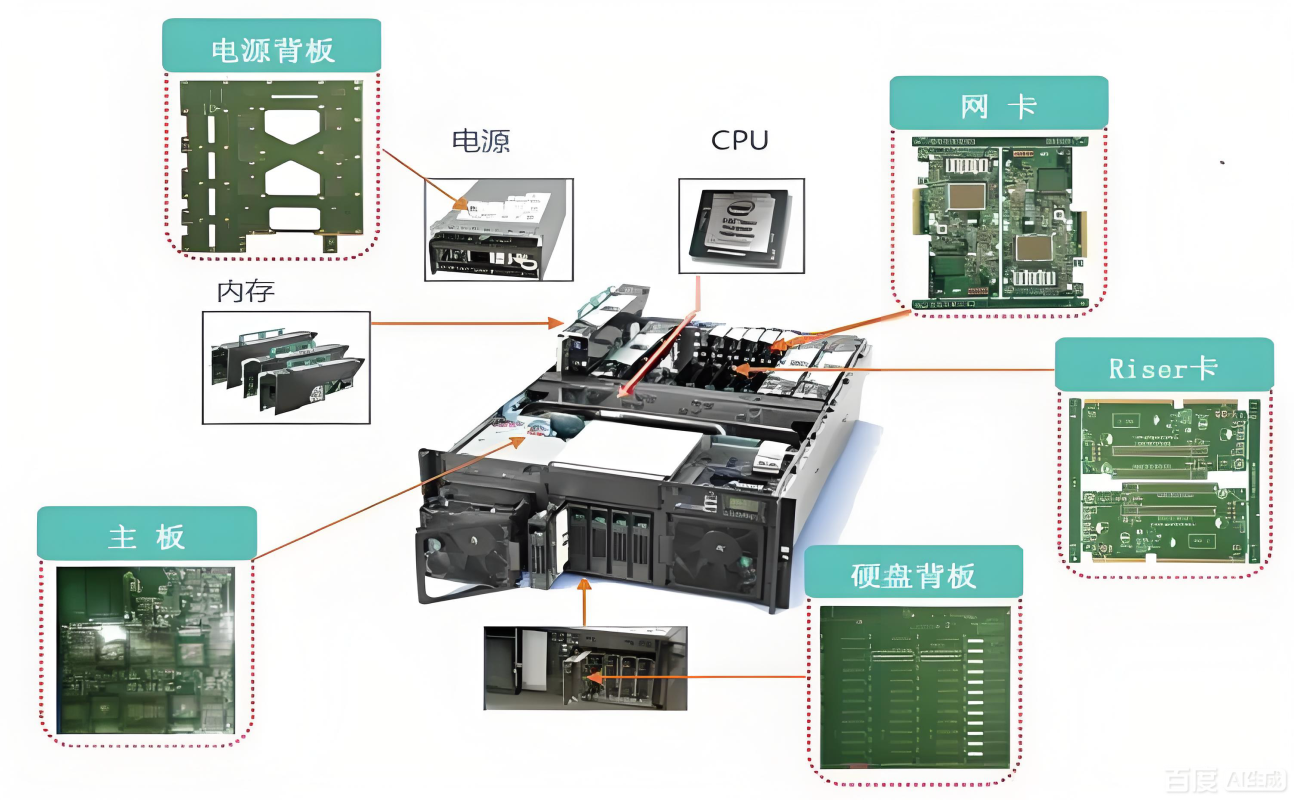 电源背板

电源

CPU

网 卡

内存

Riser卡

主 板

硬盘背板

百度 AI生成